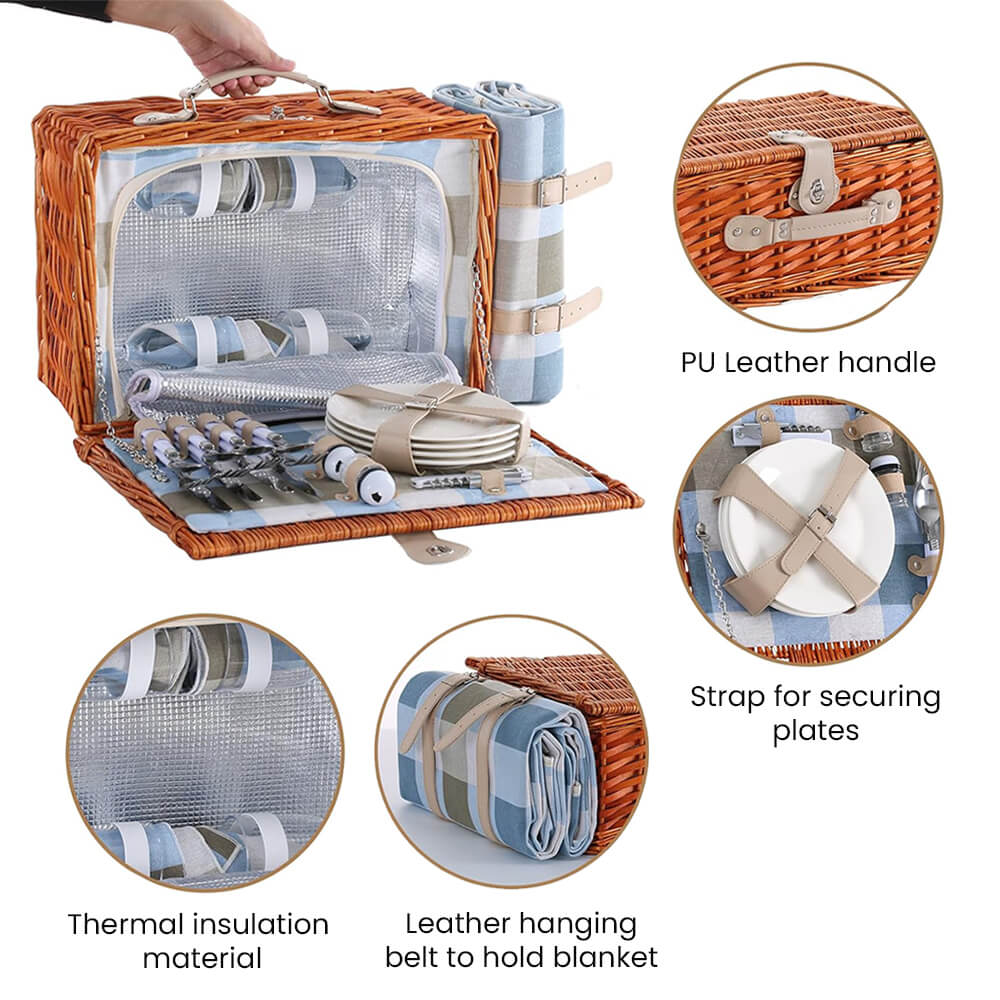 PU Leather handle

Strap for securing plates

Thermal insulation material

Leather hanging belt to hold blanket