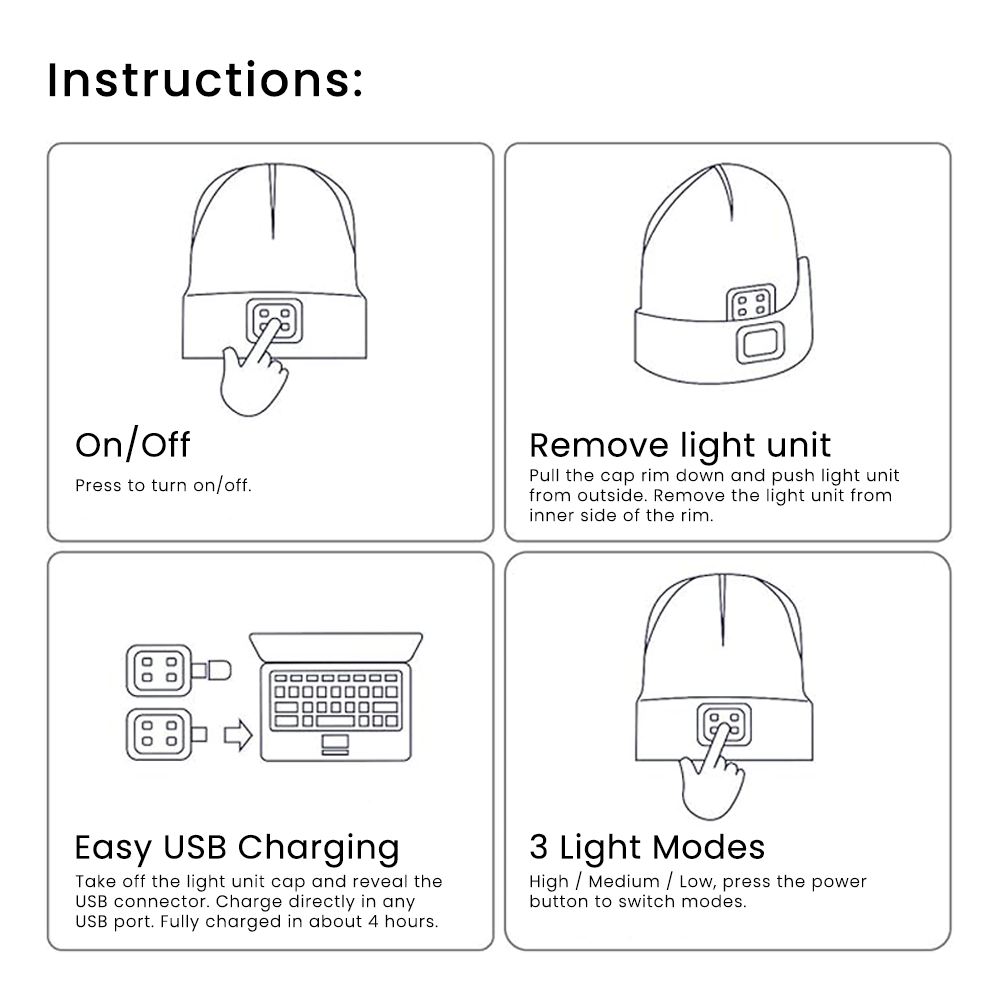 Instructions:

On/Off

Press to turn on/off.

Remove light unit

Pull the cap rim down and push light unit from outside. Remove the light unit from inner side of the rim.

Easy USB Charging

Take off the light unit cap and reveal the USB connector. Charge directly in any USB port. Fully charged in about 4 hours.

3 Light Modes

High / Medium / Low, press the power button to switch modes.