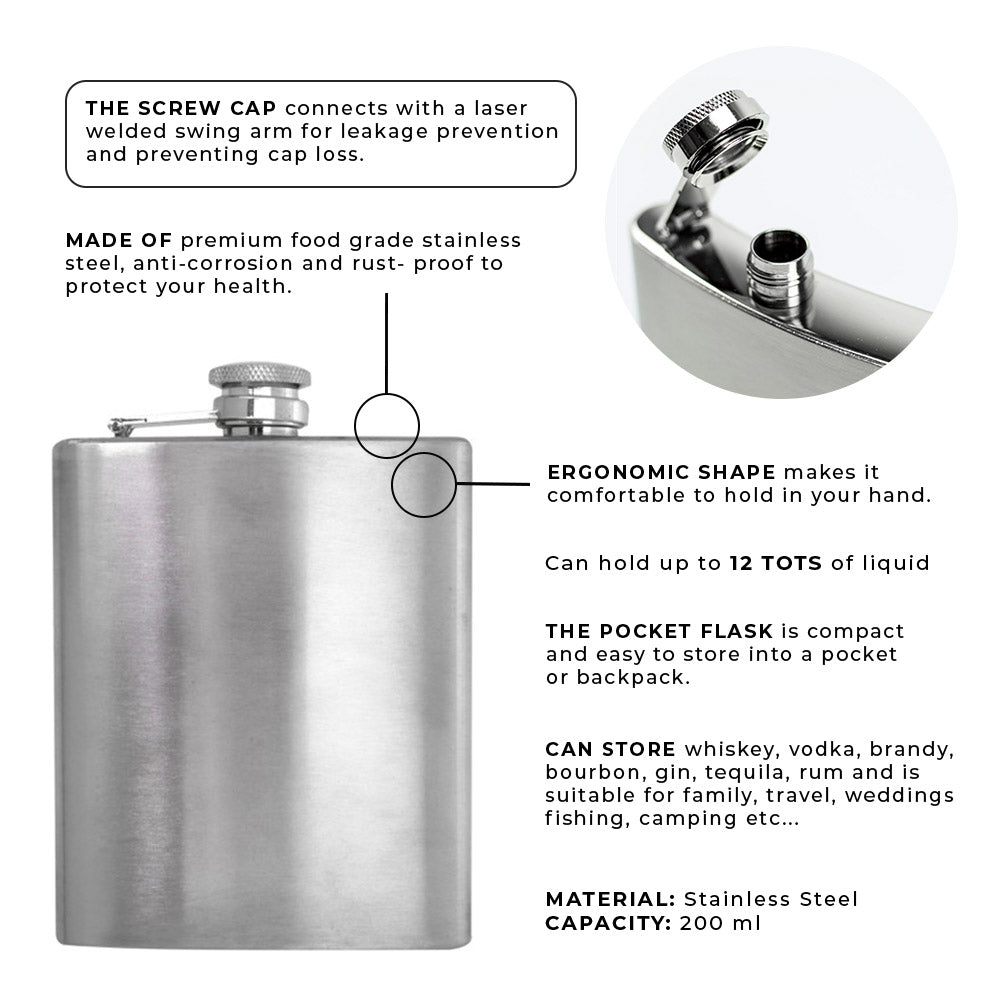 THE SCREW CAP connects with a laser welded swing arm for leakage prevention and preventing cap loss.

MADE OF premium food grade stainless steel, anti-corrosion and rust- proof to protect your health.

ERGONOMIC SHAPE makes it comfortable to hold in your hand.

Can hold up to 12 TOTS of liquid

THE POCKET FLASK is compact and easy to store into a pocket or backpack.

CAN STORE whiskey, vodka, brandy, bourbon, gin, tequila, rum and is suitable for family, travel, weddings fishing, camping etc...

MATERIAL: Stainless Steel
CAPACITY: 200 ml