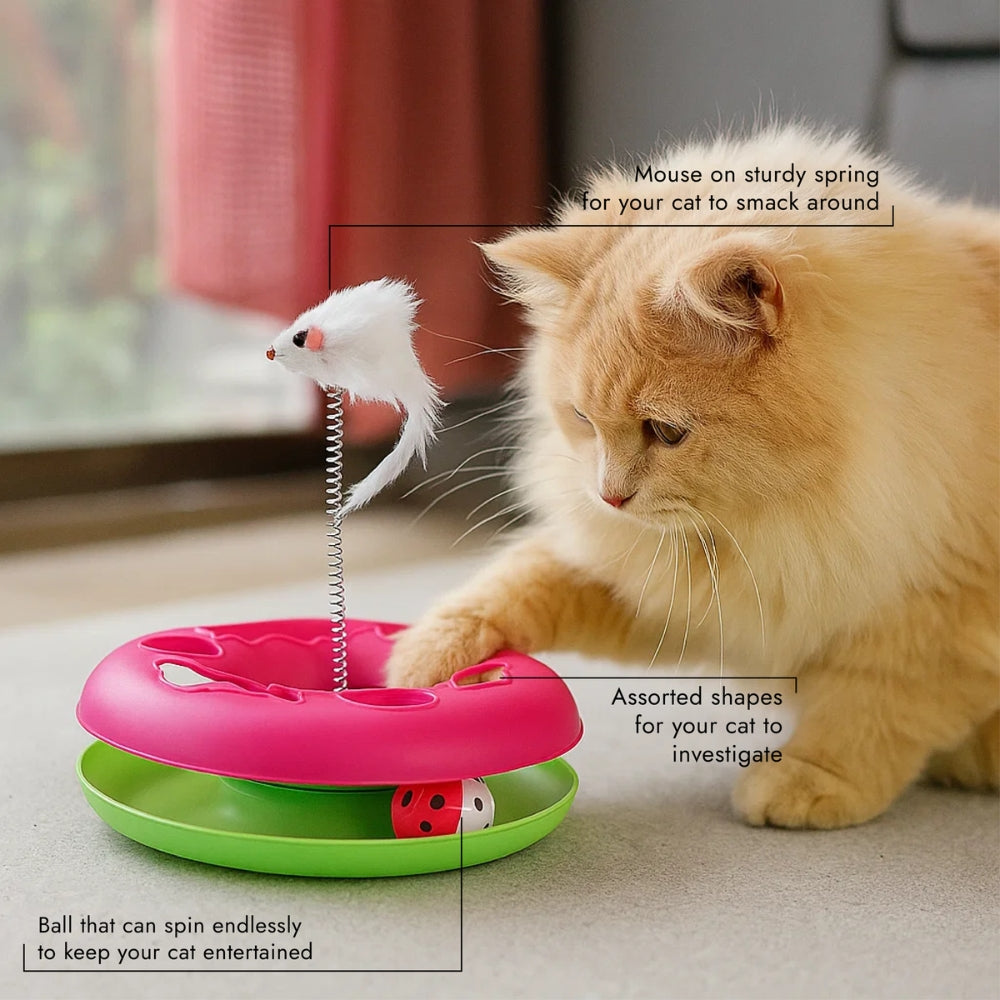 Mouse on sturdy spring
for your cat to smack around

Assorted shapes
for your cat to
investigate

Ball that can spin endlessly
to keep your cat entertained