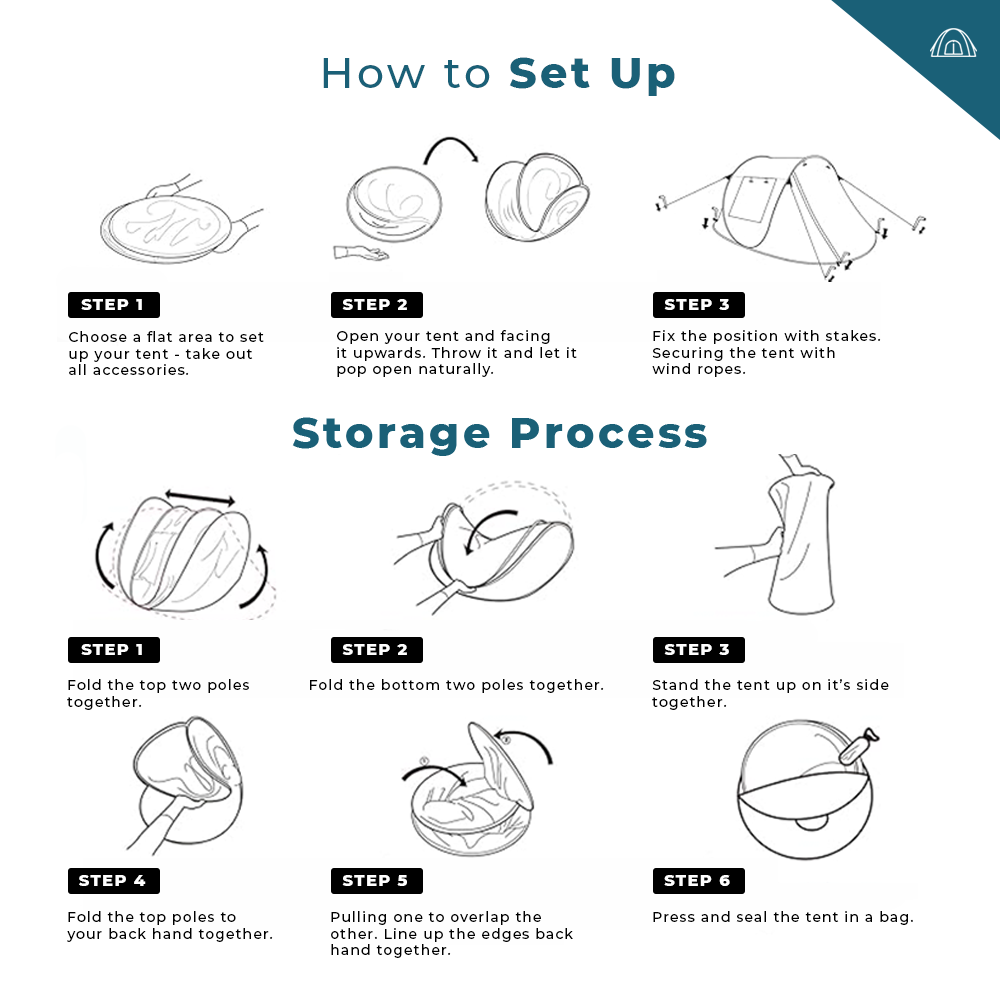 How to Set Up

STEP 1

Choose a flat area to set up your tent - take out all accessories.

STEP 2

Open your tent and facing it upwards. Throw it and let it pop open naturally.

STEP 3

Fix the position with stakes. Securing the tent with wind ropes.

Storage Process

STEP 1

Fold the top two poles together.

STEP 2

Fold the bottom two poles together.

STEP 3

Stand the tent up on it's side together.

STEP 4

Fold the top poles to your back hand together.

STEP 5

Pulling one to overlap the other. Line up the edges back hand together.

STEP 6

Press and seal the tent in a bag.